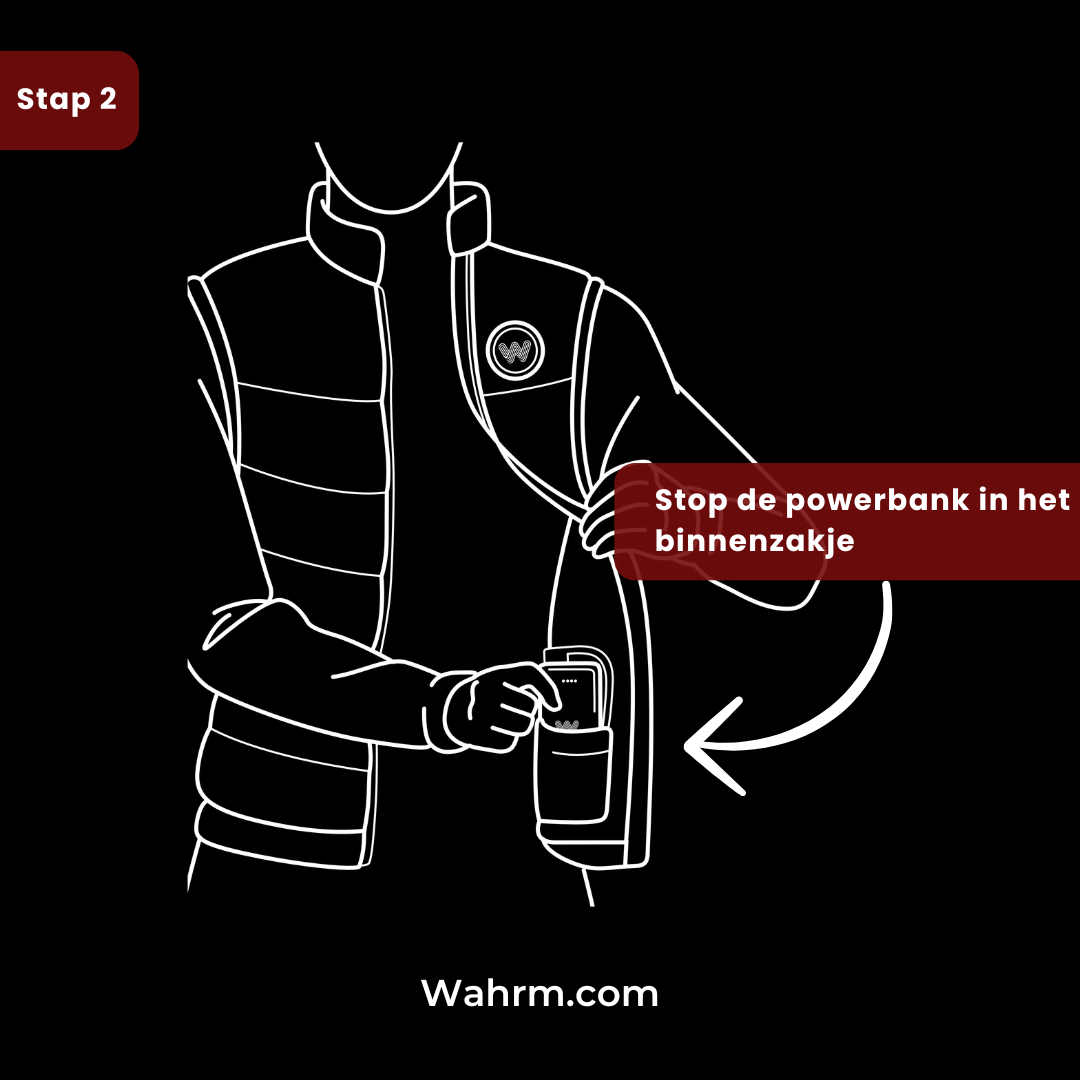 Stap 2

Stop de powerbank in het binnenzakje

Wahrm.com