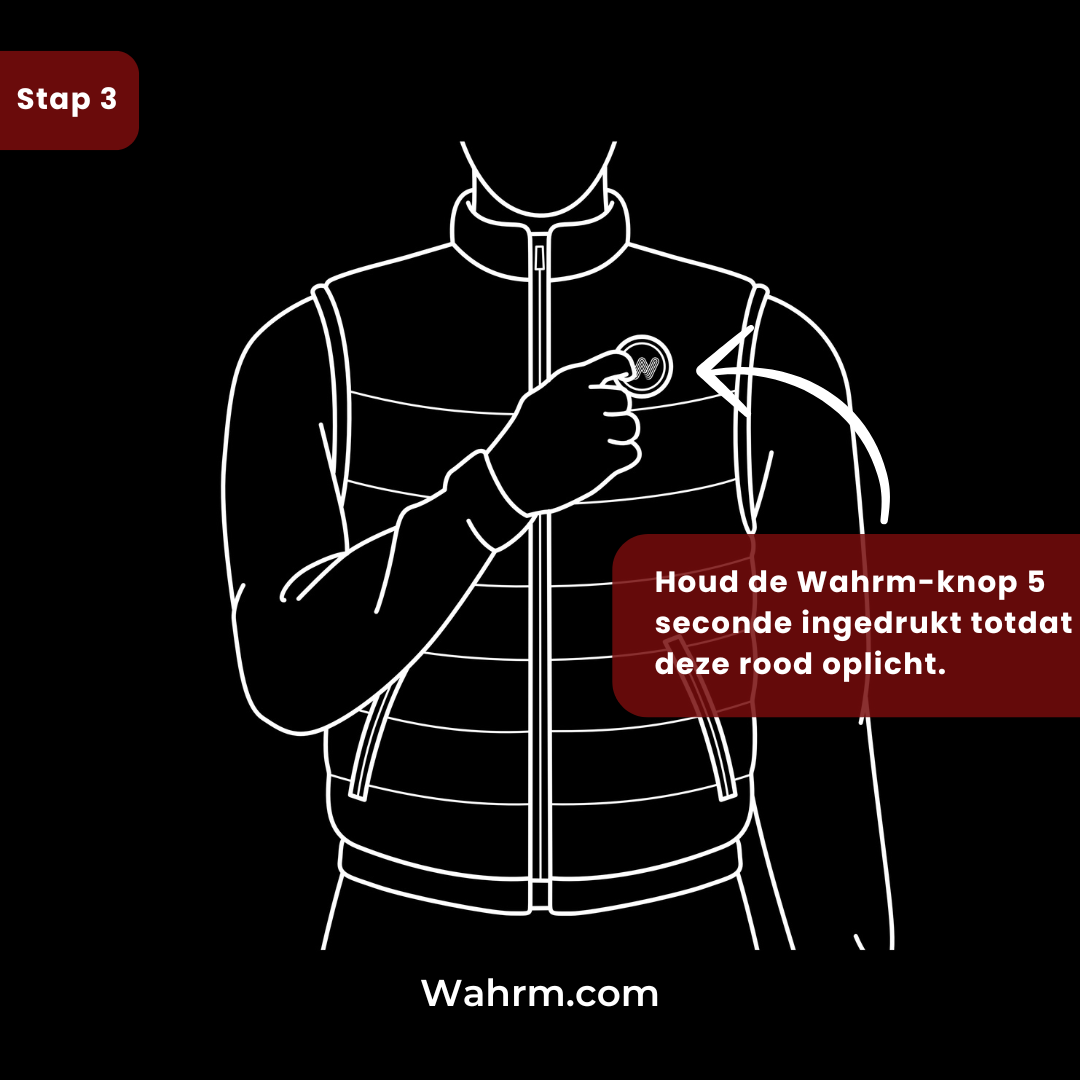 Stap 3

Houd de Wahrm-knop 5 seconde ingedrukt totdat deze rood oplicht.

Wahrm.com